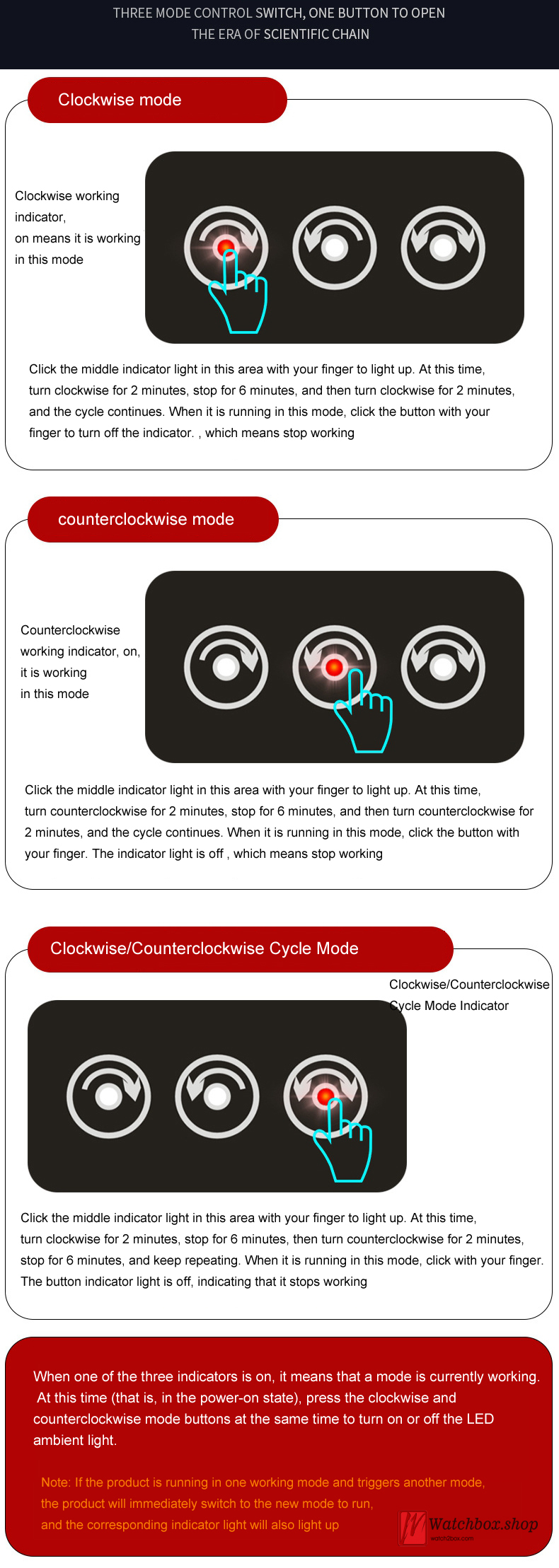 THREE MODE CONTROL SWITCH, ONE BUTTON TO OPEN
THE ERA OF SCIENTIFIC CHAIN

Clockwise mode

Clockwise working indicator, on means it is working in this mode

Click the middle indicator light in this area with your finger to light up. At this time, turn clockwise for 2 minutes, stop for 6 minutes, and then turn clockwise for 2 minutes, and the cycle continues. When it is running in this mode, click the button with your finger to turn off the indicator. , which means stop working

counterclockwise mode

Counterclockwise working indicator, on, it is working in this mode

Click the middle indicator light in this area with your finger to light up. At this time, turn counterclockwise for 2 minutes, stop for 6 minutes, and then turn counterclockwise for 2 minutes, and the cycle continues. When it is running in this mode, click the button with your finger. The indicator light is off , which means stop working

Clockwise/Counterclockwise Cycle Mode

Clockwise/Counterclockwise Cycle Mode Indicator

Click the middle indicator light in this area with your finger to light up. At this time, turn clockwise for 2 minutes, stop for 6 minutes, then turn counterclockwise for 2 minutes, stop for 6 minutes, and keep repeating. When it is running in this mode, click with your finger. The button indicator light is off, indicating that it stops working

When one of the three indicators is on, it means that a mode is currently working. At this time (that is, in the power-on state), press the clockwise and counterclockwise mode buttons at the same time to turn on or off the LED ambient light.

Note: If the product is running in one working mode and triggers another mode, the product will immediately switch to the new mode to run, and the corresponding indicator light will also light up

Watchbox.shop
watch2box.com